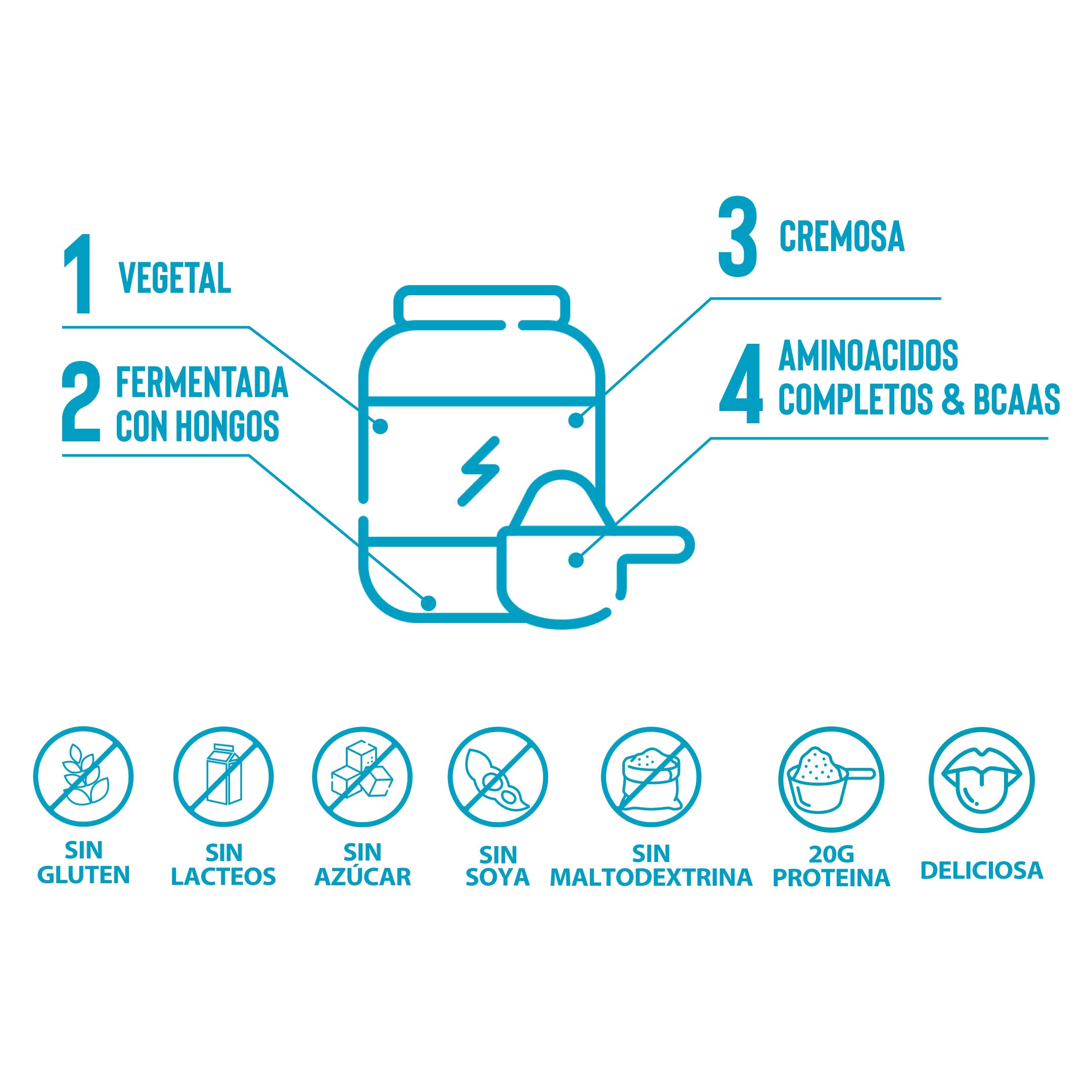 1 VEGETAL

2 FERMENTADA CON HONGOS

3 CREMOSA

4 AMINOACIDOS COMPLETOS & BCAAS

SIN GLUTEN

SIN LACTEOS

SIN AZÚCAR

SIN SOYA

SIN MALTODEXTRINA

20G PROTEINA

DELICIOSA